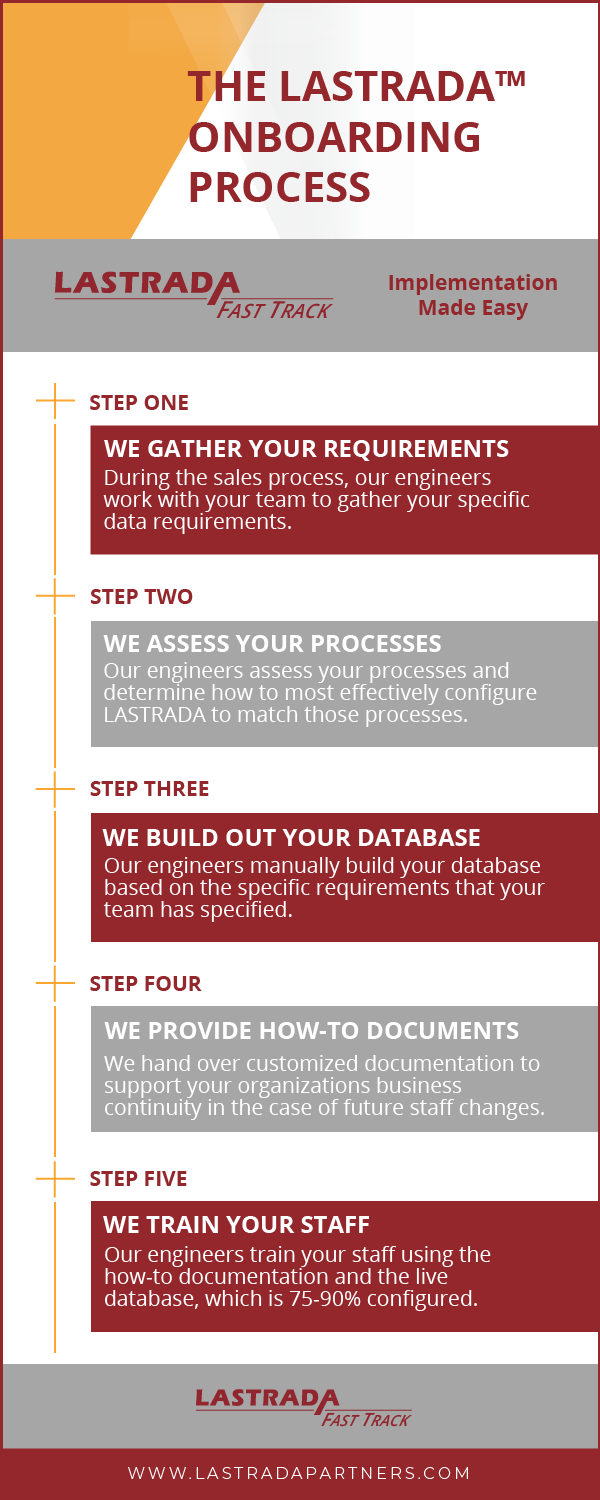 THE LASTRADA™ ONBOARDING PROCESS

LASTRADA FAST TRACK

Implementation Made Easy

STEP ONE

WE GATHER YOUR REQUIREMENTS

During the sales process, our engineers work with your team to gather your specific data requirements.

STEP TWO

WE ASSESS YOUR PROCESSES

Our engineers assess your processes and determine how to most effectively configure LASTRADA to match those processes.

STEP THREE

WE BUILD OUT YOUR DATABASE

Our engineers manually build your database based on the specific requirements that your team has specified.

STEP FOUR

WE PROVIDE HOW-TO DOCUMENTS

We hand over customized documentation to support your organizations business continuity in the case of future staff changes.

STEP FIVE

WE TRAIN YOUR STAFF

Our engineers train your staff using the how-to documentation and the live database, which is 75-90% configured.

LASTRADA FAST TRACK

WWW.LASTRADAPARTNERS.COM